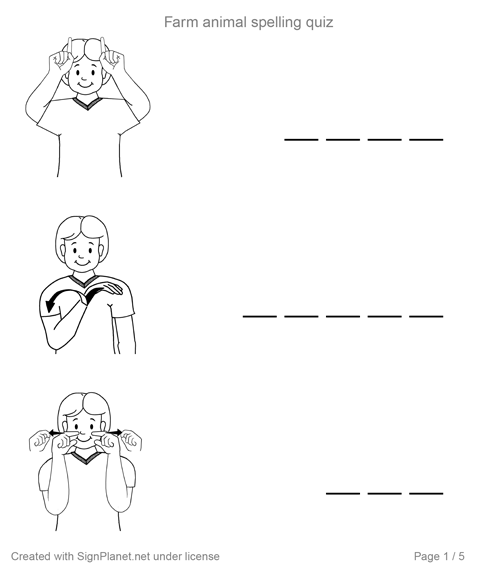 Farm animal spelling quiz

___ ___ ___ ___

___ ___ ___ ___ ___

___ ___ ___

Created with SignPlanet.net under license

Page 1 / 5