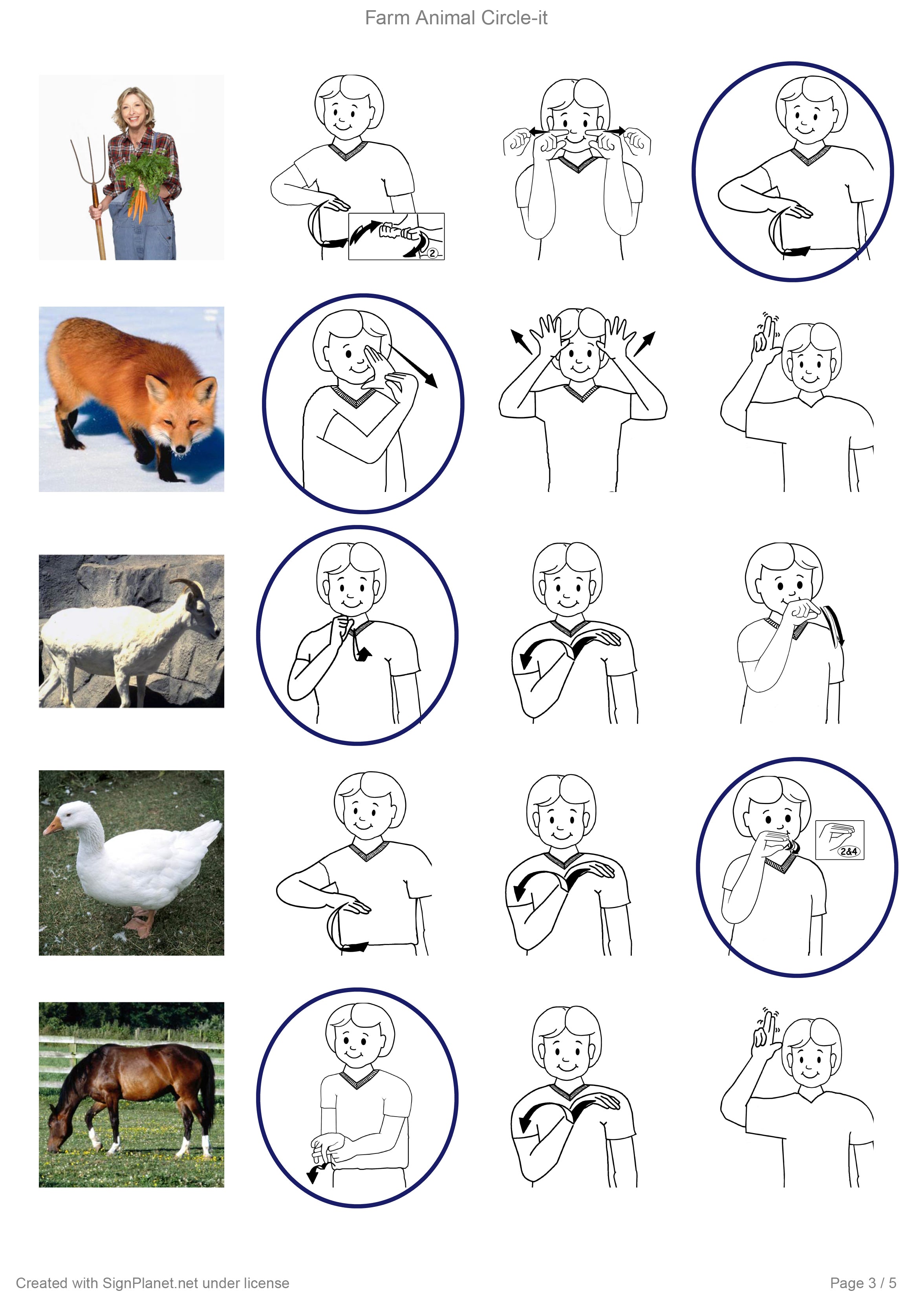 Farm Animal Circle-it

2

2&4

Created with SignPlanet.net under license

Page 3 / 5